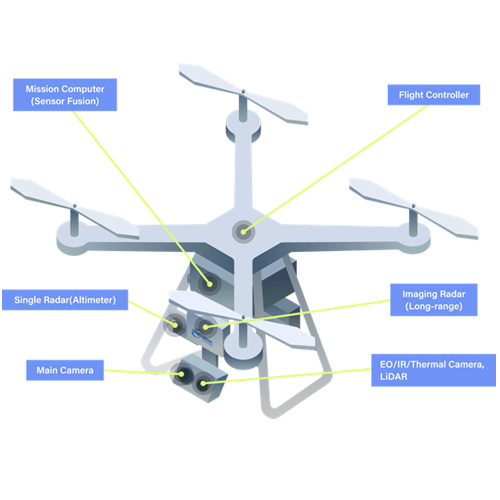 Mission Computer
(Sensor Fusion)

Flight Controller

Single Radar(Altimeter)

Imaging Radar
(Long-range)

Main Camera

EO/IR/Thermal Camera,
LiDAR